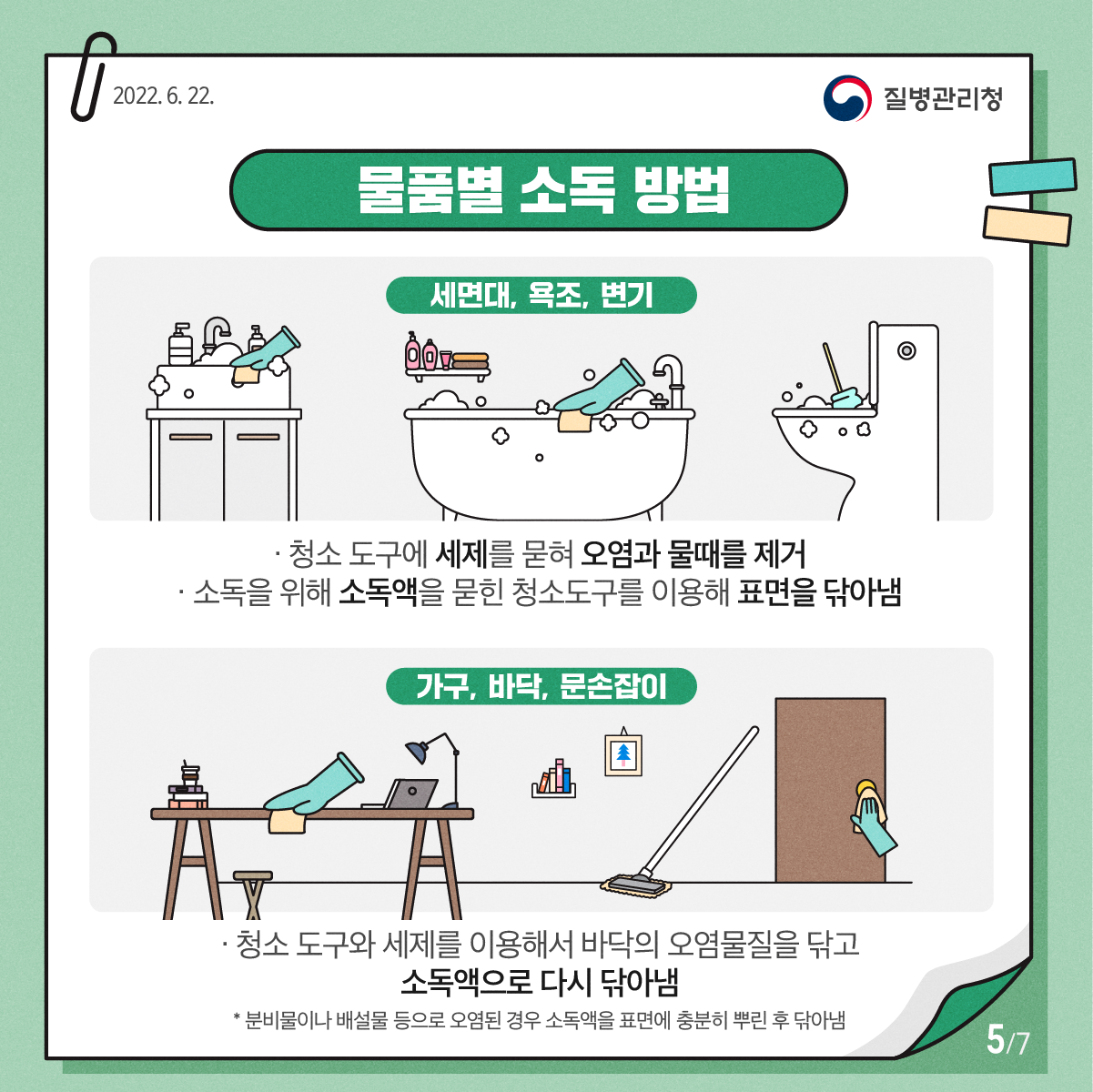 2022. 6. 22.

질병관리청

물품별 소독 방법

세면대, 욕조, 변기

· 청소 도구에 세제를 묻혀 오염과 물때를 제거
· 소독을 위해 소독액을 묻힌 청소도구를 이용해 표면을 닦아냄

가구, 바닥, 문손잡이

· 청소 도구와 세제를 이용해서 바닥의 오염물질을 닦고 소독액으로 다시 닦아냄

* 분비물이나 배설물 등으로 오염된 경우 소독액을 표면에 충분히 뿌린 후 닦아냄

5/7